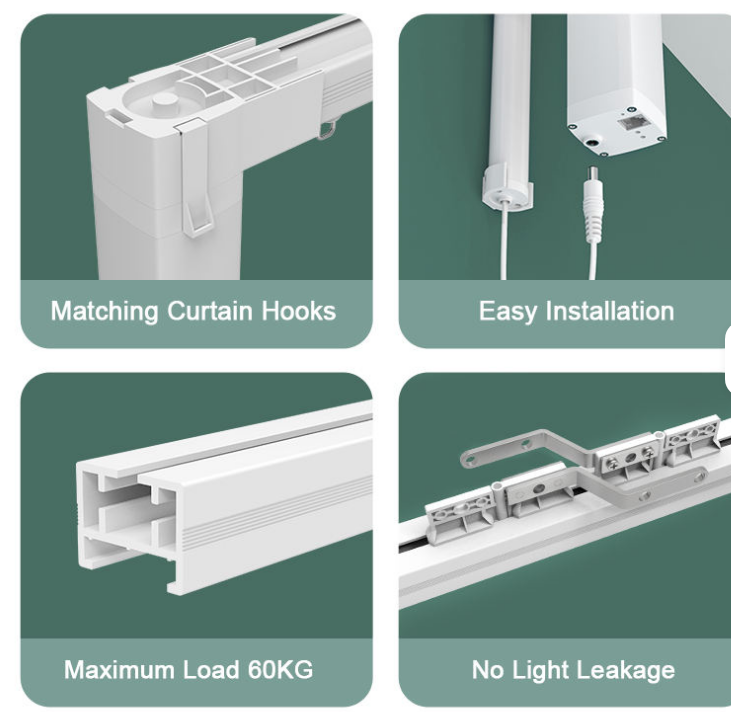 Matching Curtain Hooks

Easy Installation

Maximum Load 60KG

No Light Leakage